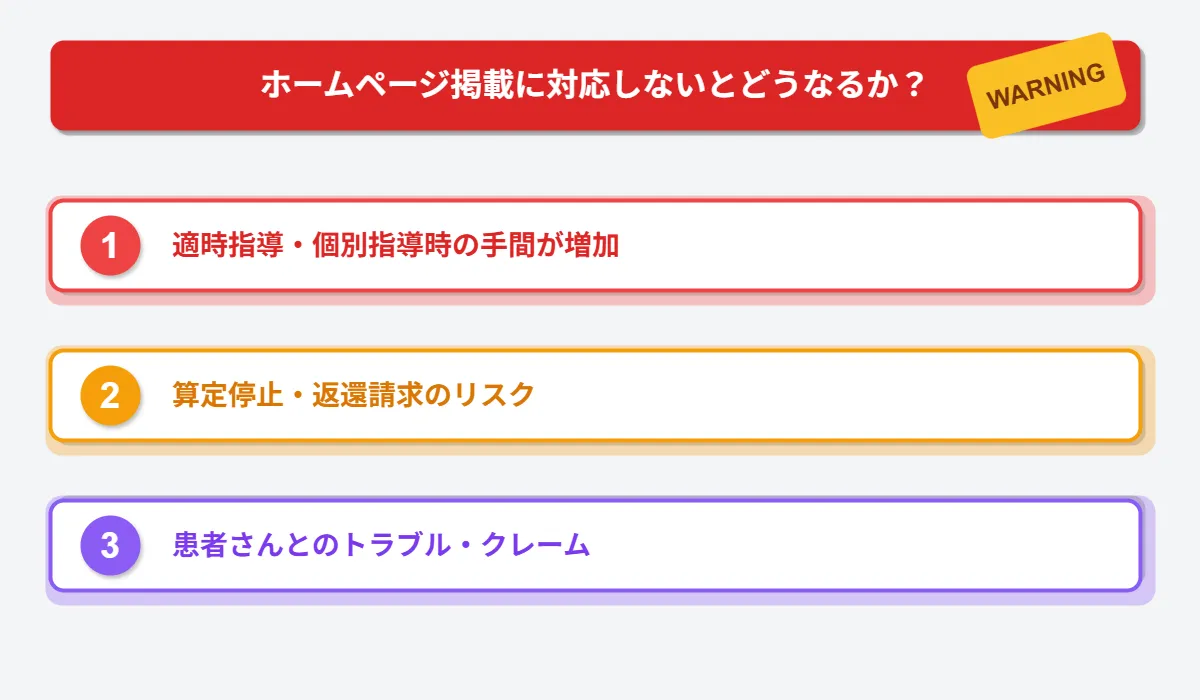 ホームページ掲載に対応しないとどうなるか？

WARNING

1 適時指導・個別指導時の手間が増加

2 算定停止・返還請求のリスク

3 患者さんとのトラブル・クレーム